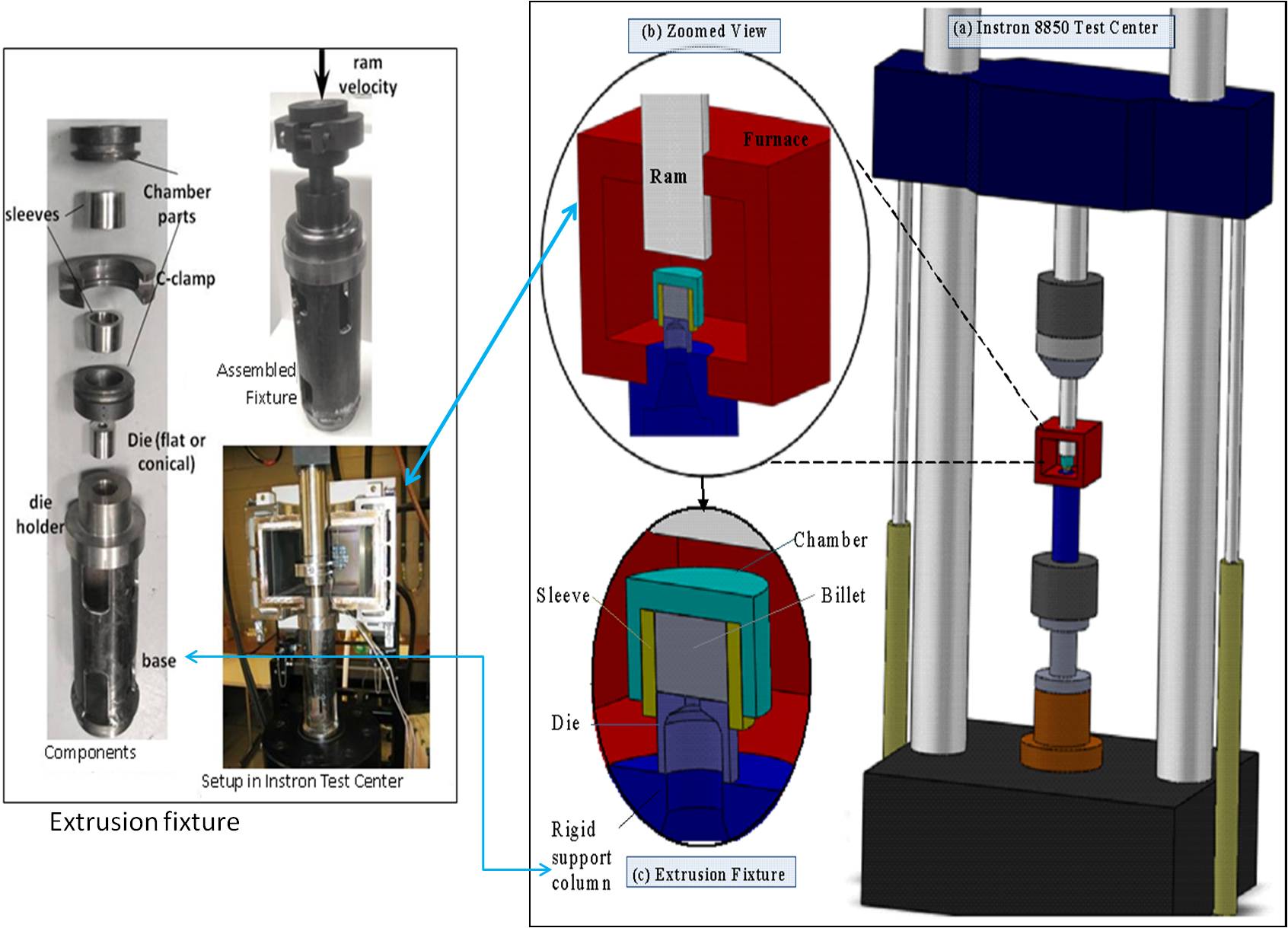 ram velocity

Chamber parts

sleeves

C-clamp

Assembled Fixture

Die (flat or conical)

die holder

base

Components

Setup in Instron Test Center

Extrusion fixture

(b) Zoomed View

(a) Instron 8850 Test Center

Furnace

Ram

Chamber

Sleeve

Billet

Die

Rigid support column

(c) Extrusion Fixture